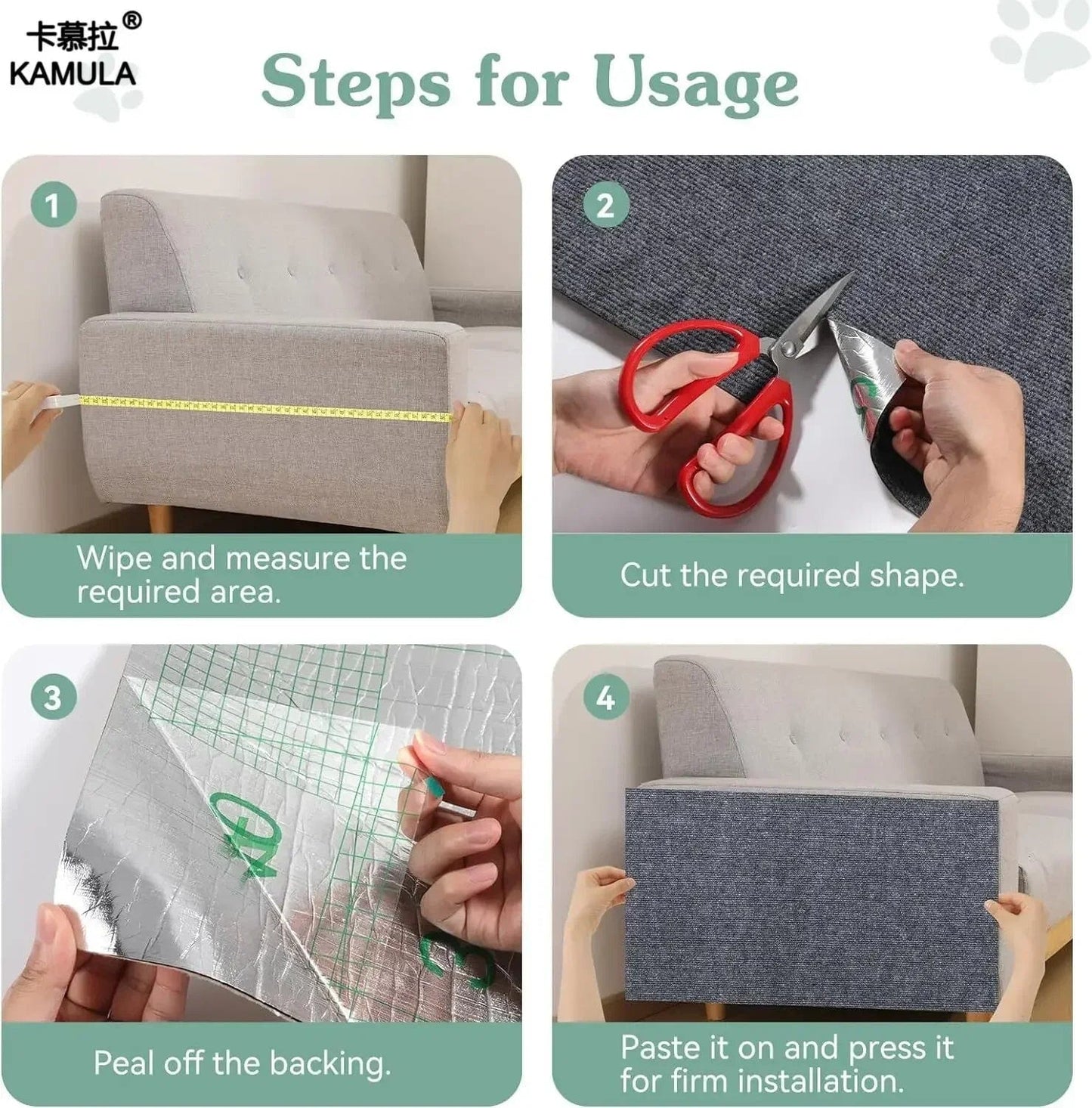 卡慕拉®
KAMULA

Steps for Usage

1
Wipe and measure the required area.

2
Cut the required shape.

3
Peal off the backing.

4
Paste it on and press it for firm installation.